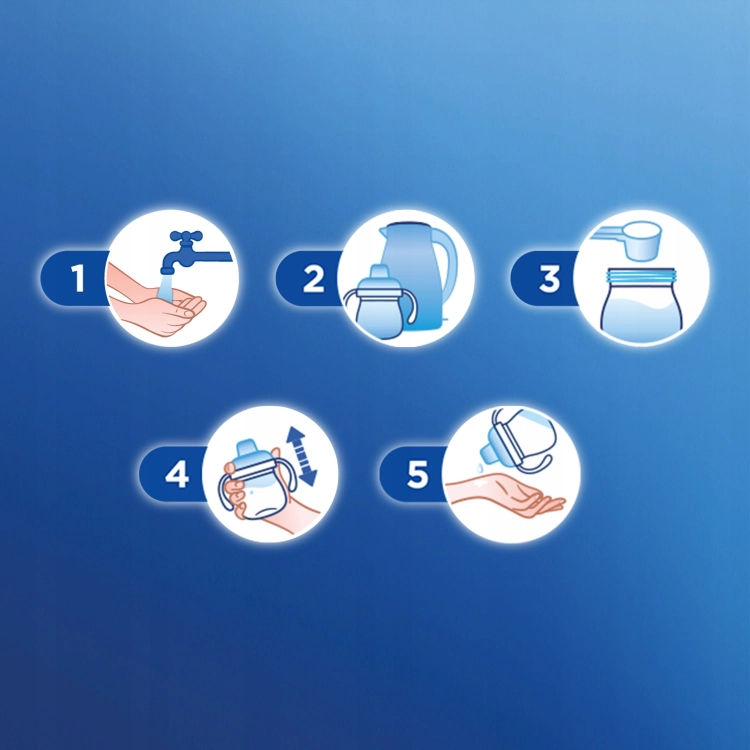 1

2

3

4

5