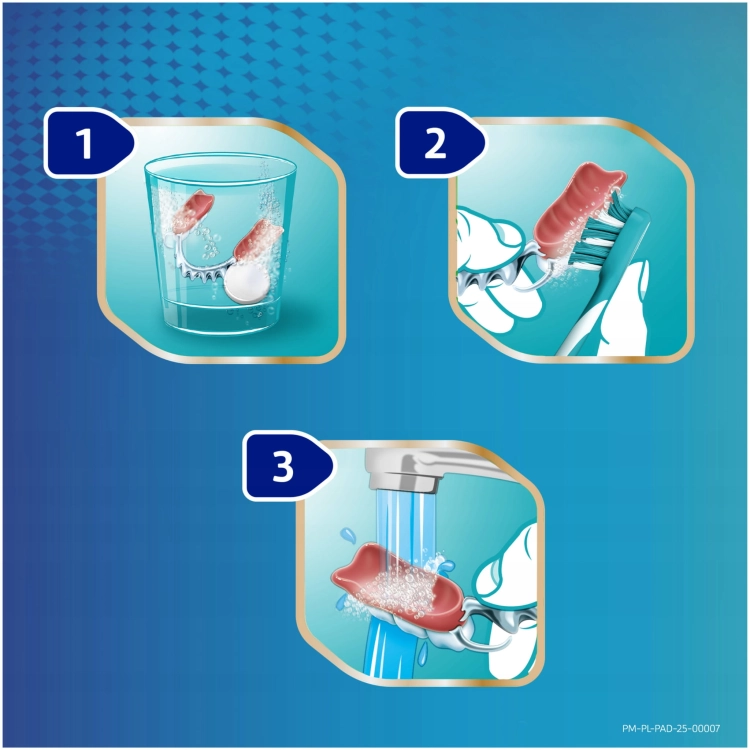 1

2

3

PM-PL-PAD-25-00007