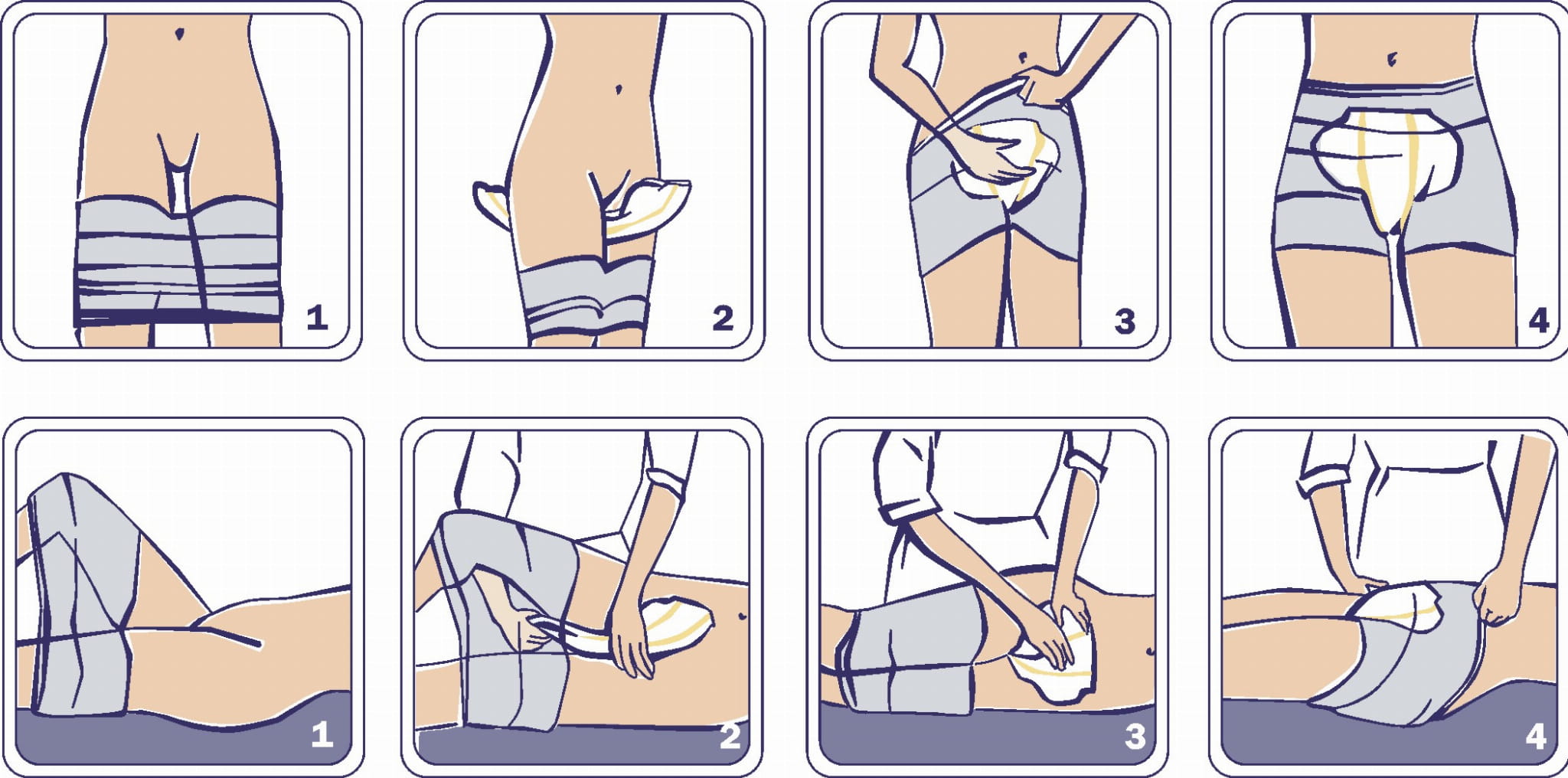 1

2

3

4

1

2

3

4